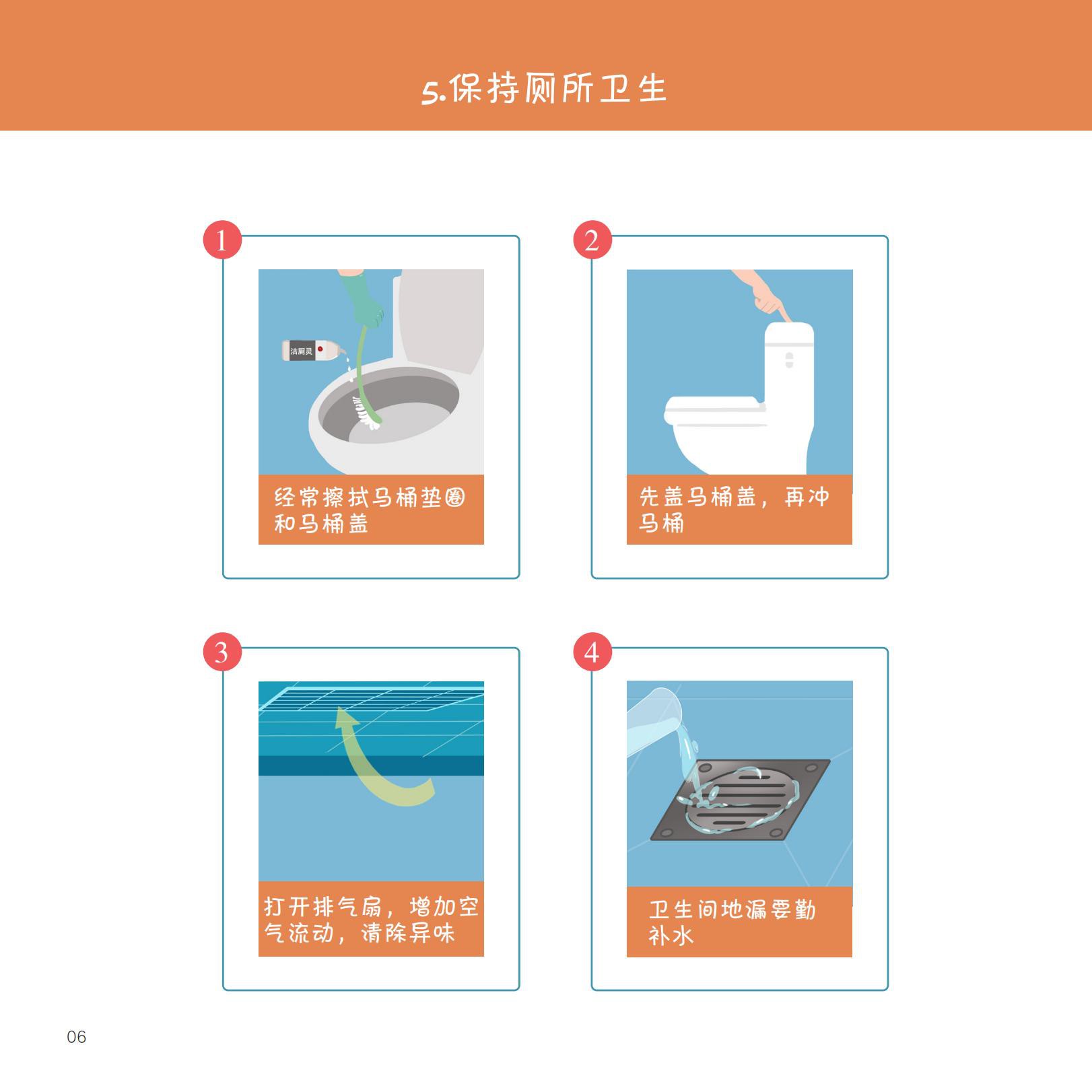 5.保持厕所卫生

1

洁厕灵

经常擦拭马桶垫圈和马桶盖

2

先盖马桶盖，再冲马桶

3

打开排气扇，增加空气流动，清除异味

4

卫生间地漏要勤补水

06