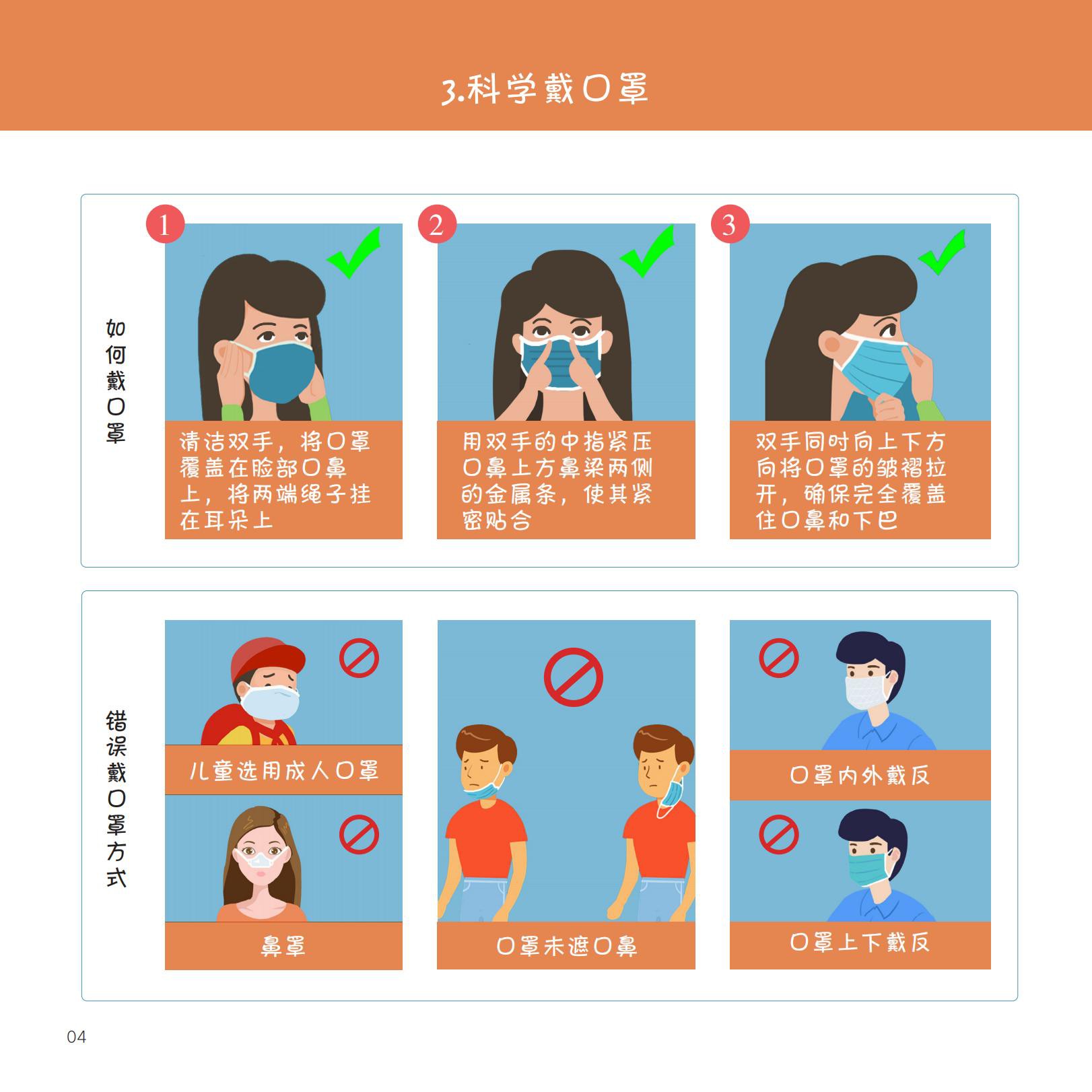 3.科学戴口罩

如何戴口罩

1
清洁双手，将口罩覆盖在脸部口鼻上，将两端绳子挂在耳朵上

2
用双手的中指紧压口鼻上方鼻梁两侧的金属条，使其紧密贴合

3
双手同时向上下方向将口罩的皱褶拉开，确保完全覆盖住口鼻和下巴

错误戴口罩方式

儿童选用成人口罩

鼻罩

口罩未遮口鼻

口罩内外戴反

口罩上下戴反

04